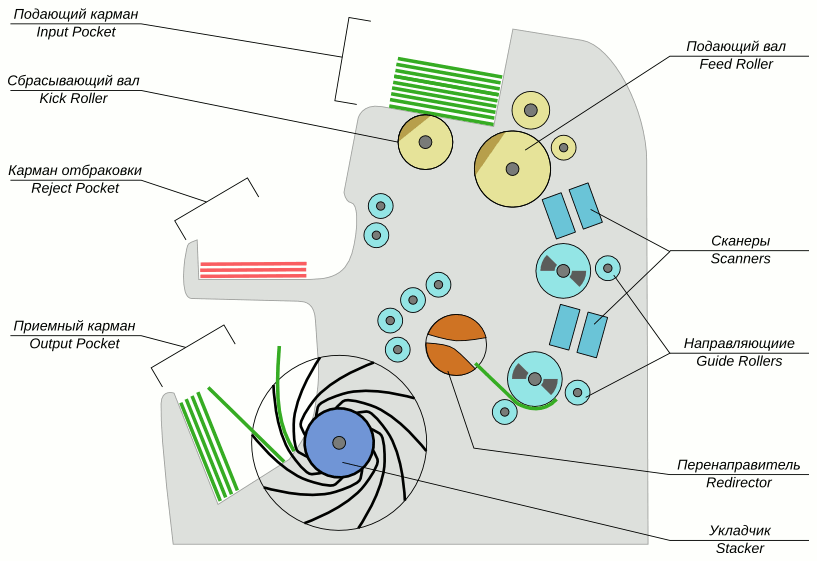 Подающий карман
Input Pocket

Сбрасывающий вал
Kick Roller

Карман отбраковки
Reject Pocket

Приемный карман
Output Pocket

Подающий вал
Feed Roller

Сканеры
Scanners

Направляющие
Guide Rollers

Перенаправитель
Redirector

Укладчик
Stacker